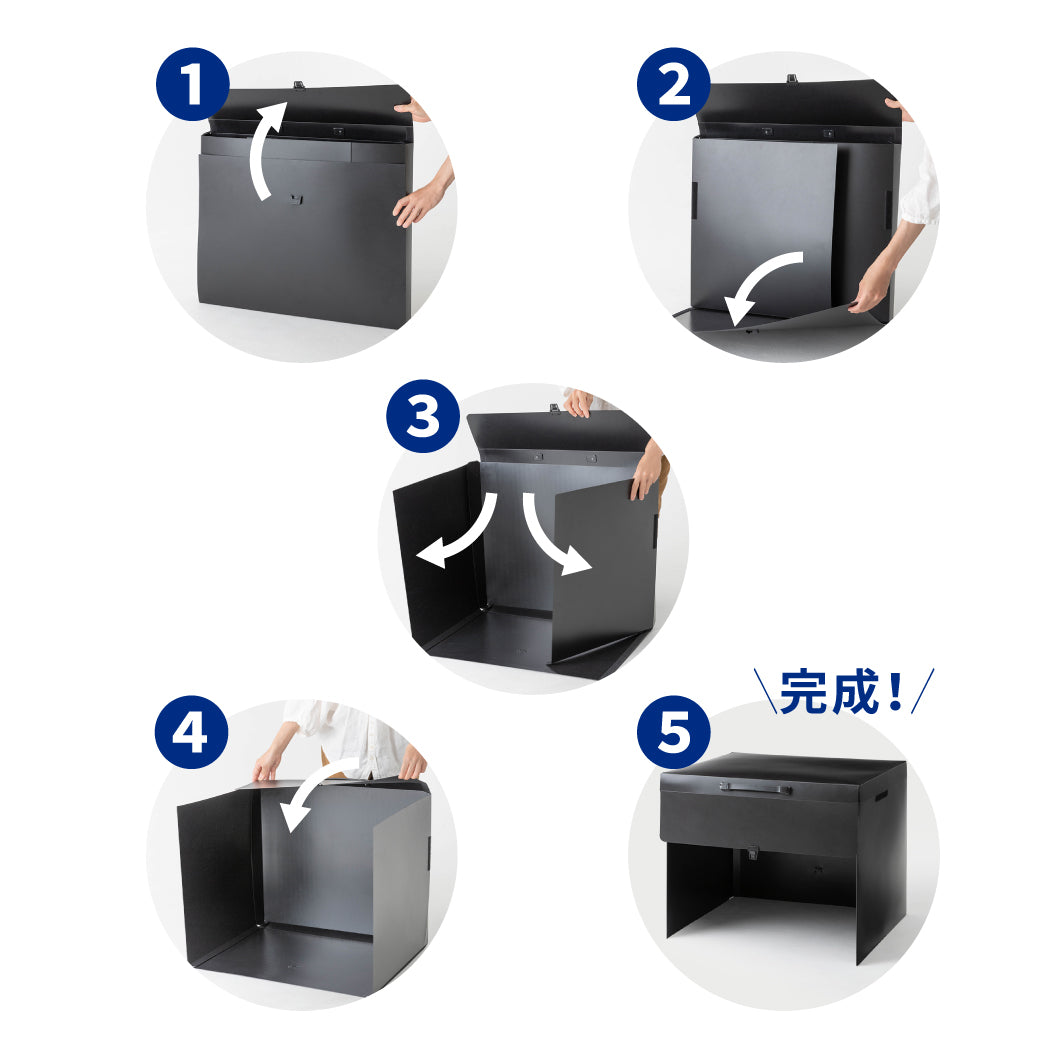 1

2

3

4

\完成!/

5